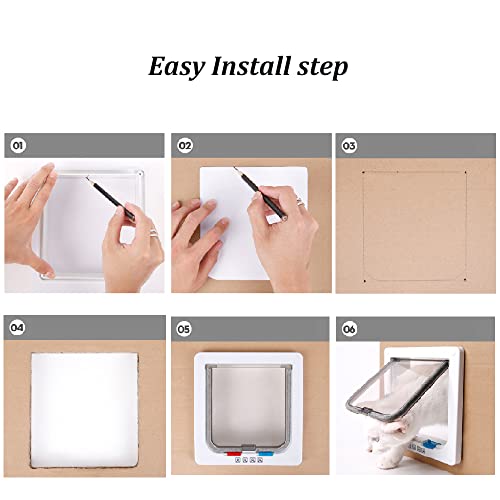 Easy Install step

01

02

03

04

05

06