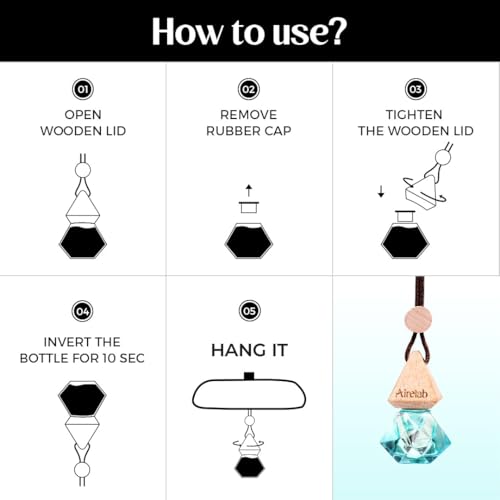 How to use?

01
OPEN
WOODEN LID

02
REMOVE
RUBBER CAP

03
TIGHTEN
THE WOODEN LID

04
INVERT THE
BOTTLE FOR 10 SEC

05
HANG IT

Airelab