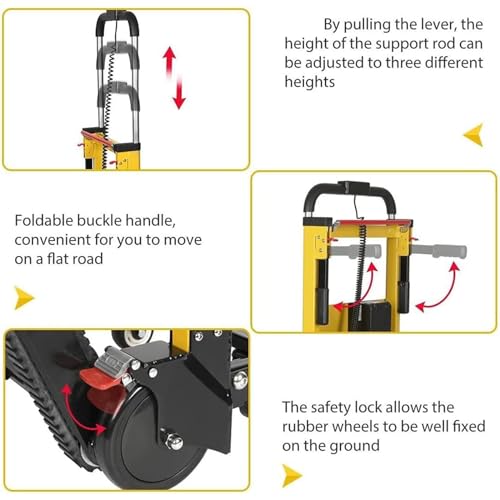 By pulling the lever, the height of the support rod can be adjusted to three different heights

Foldable buckle handle, convenient for you to move on a flat road

The safety lock allows the rubber wheels to be well fixed on the ground