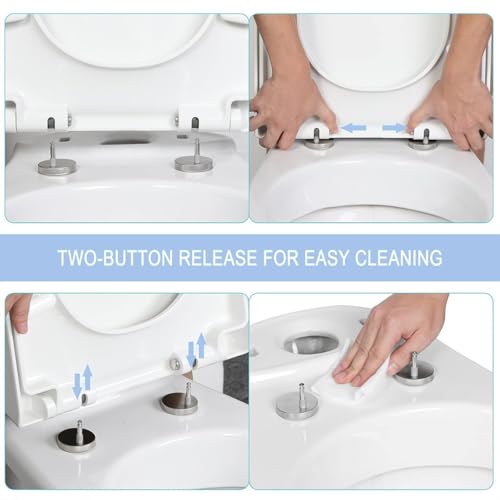 TWO-BUTTON RELEASE FOR EASY CLEANING