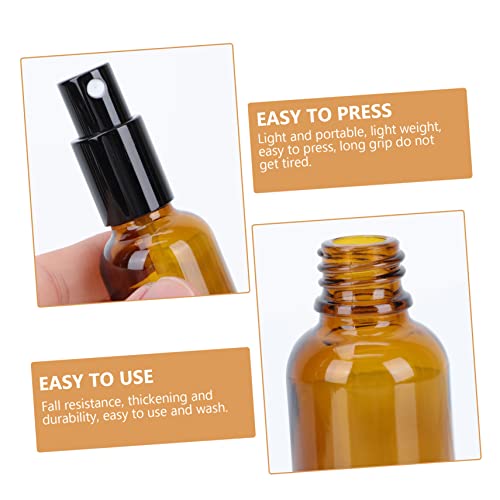 EASY TO PRESS
Light and portable, light weight, easy to press, long grip do not get tired.

EASY TO USE
Fall resistance, thickening and durability, easy to use and wash.