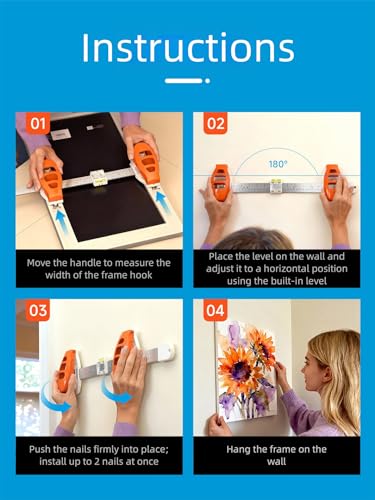 Instructions

01

Move the handle to measure the width of the frame hook

02

180°

Place the level on the wall and adjust it to a horizontal position using the built-in level

03

Push the nails firmly into place; install up to 2 nails at once

04

Hang the frame on the wall