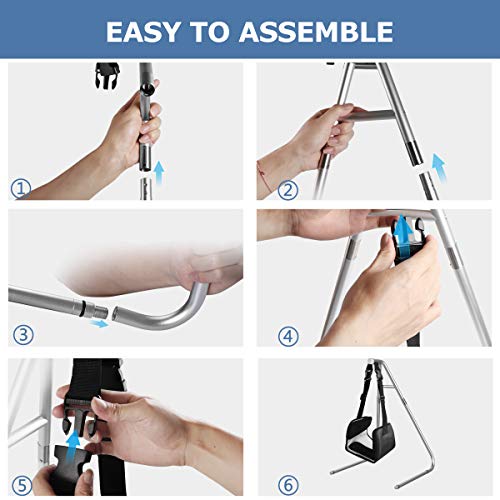 EASY TO ASSEMBLE

①

②

③

④

⑤

⑥