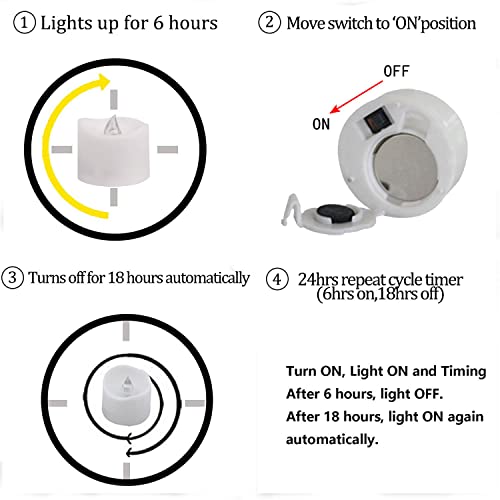 ① Lights up for 6 hours

② Move switch to 'ON'position

OFF

ON

③ Turns off for 18 hours automatically

④ 24hrs repeat cycle timer (6hrs on,18hrs off)

Turn ON, Light ON and Timing
After 6 hours, light OFF.
After 18 hours, light ON again automatically.