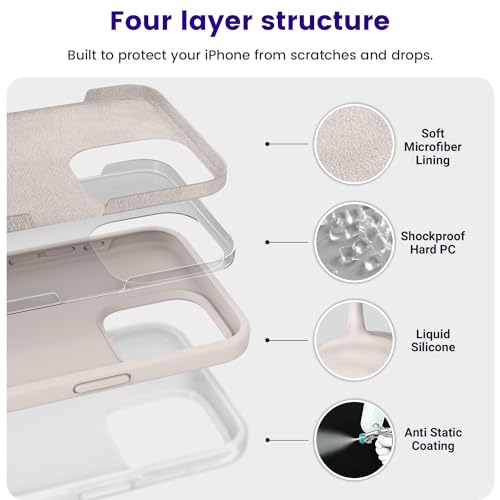 Four layer structure

Built to protect your iPhone from scratches and drops.

Soft Microfiber Lining

Shockproof Hard PC

Liquid Silicone

Anti Static Coating