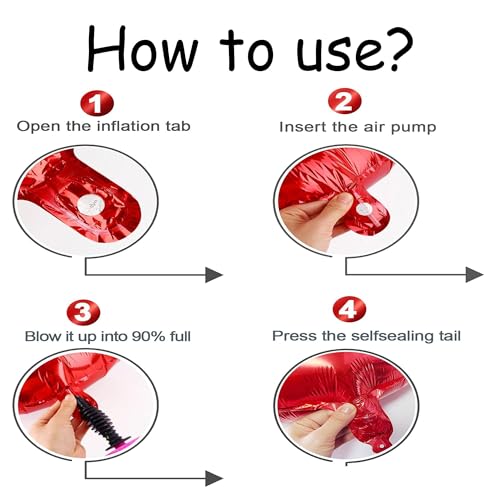 How to use?

1
Open the inflation tab

2
Insert the air pump

3
Blow it up into 90% full

4
Press the selfsealing tail