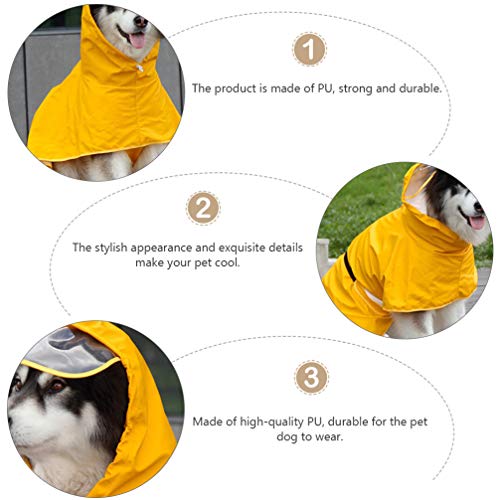 1

The product is made of PU, strong and durable.

2

The stylish appearance and exquisite details make your pet cool.

3

Made of high-quality PU, durable for the pet dog to wear.