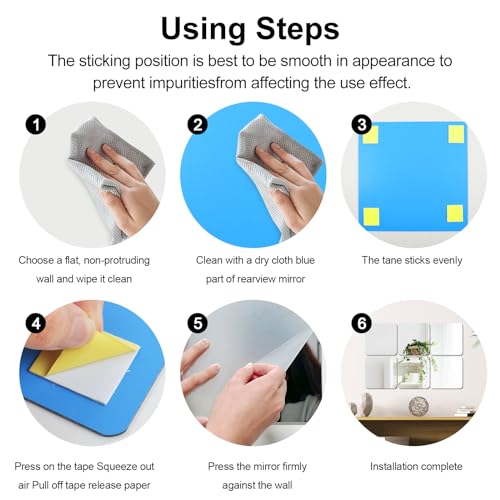 Using Steps

The sticking position is best to be smooth in appearance to prevent impuritiesfrom affecting the use effect.

1
Choose a flat, non-protruding wall and wipe it clean

2
Clean with a dry cloth blue part of rearview mirror

3
The tane sticks evenly

4
Press on the tape Squeeze out air Pull off tape release paper

5
Press the mirror firmly against the wall

6
Installation complete