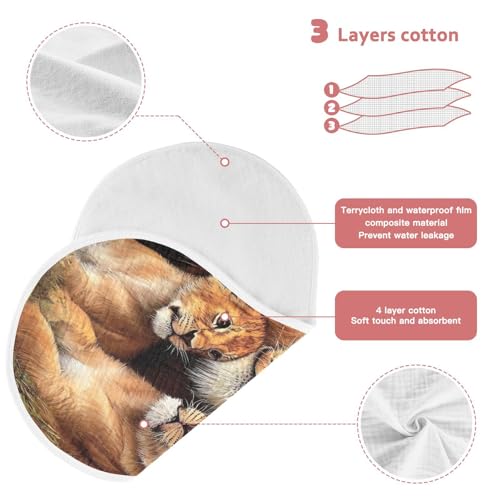 3 Layers cotton

1
2
3

Terrycloth and waterproof film composite material Prevent water leakage

4 layer cotton Soft touch and absorbent