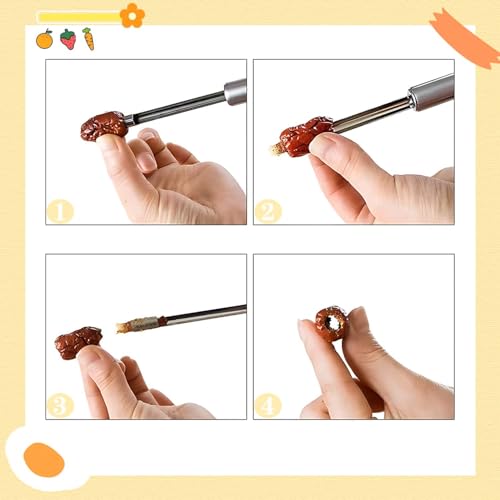 1

2

3

4