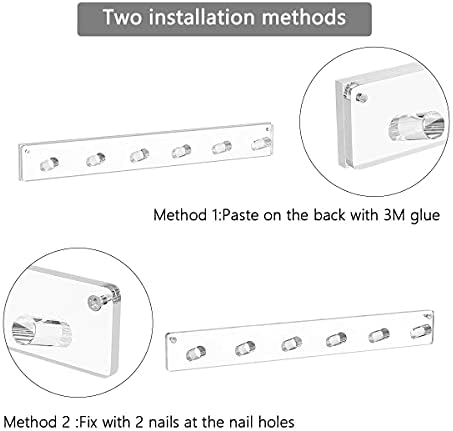 Two installation methods

Method 1:Paste on the back with 3M glue

Method 2 :Fix with 2 nails at the nail holes