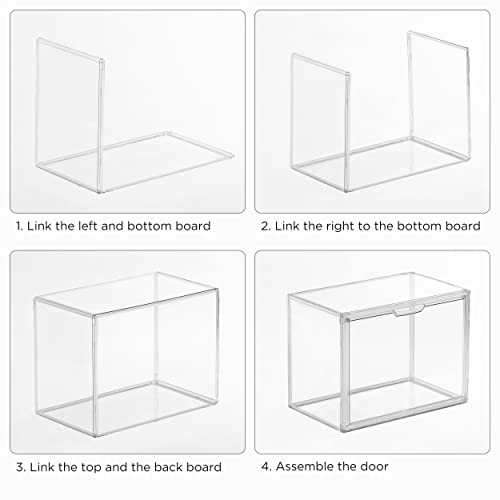 1. Link the left and bottom board

2. Link the right to the bottom board

3. Link the top and the back board

4. Assemble the door