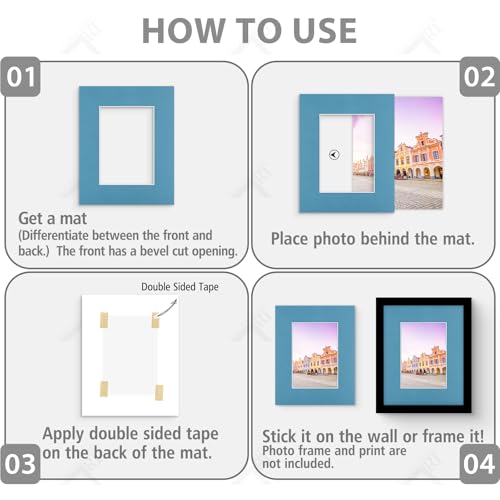 HOW TO USE

01

Get a mat
(Differentiate between the front and back.) The front has a bevel cut opening.

02

Place photo behind the mat.

Double Sided Tape

Apply double sided tape on the back of the mat.

03

Stick it on the wall or frame it!
Photo frame and print are not included.

04