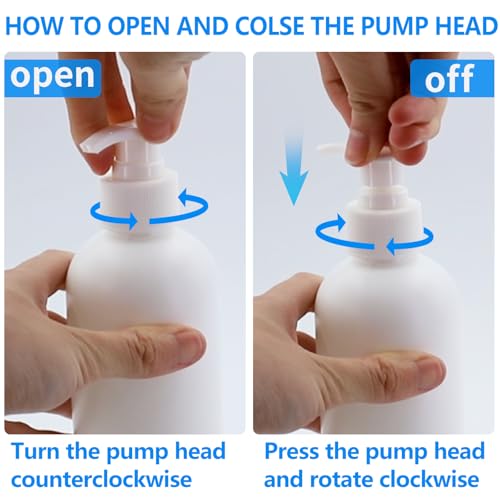 HOW TO OPEN AND COLSE THE PUMP HEAD

open

Turn the pump head counterclockwise

off

Press the pump head and rotate clockwise