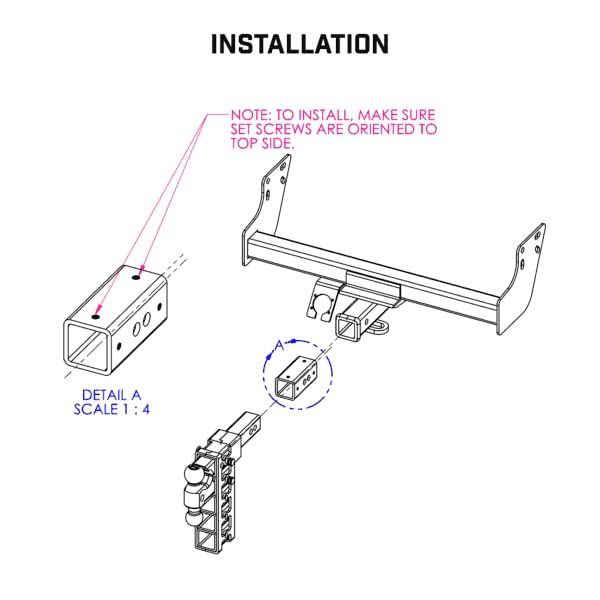 INSTALLATION

NOTE: TO INSTALL, MAKE SURE SET SCREWS ARE ORIENTED TO TOP SIDE.

A

DETAIL A
SCALE 1 : 4