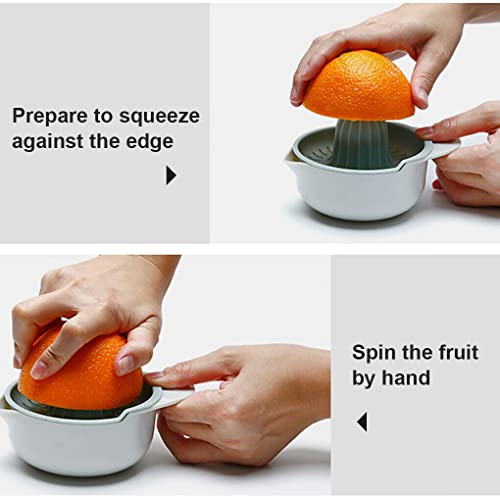 Prepare to squeeze against the edge

Spin the fruit by hand