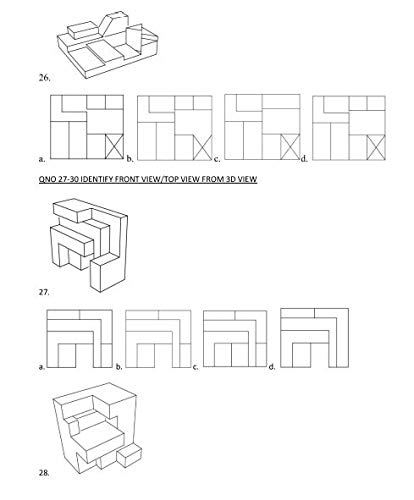 26.

a. b. c. d.

QNO 27-30 IDENTIFY FRONT VIEW/TOP VIEW FROM 3D VIEW

27.

a. b. c. d.

28.