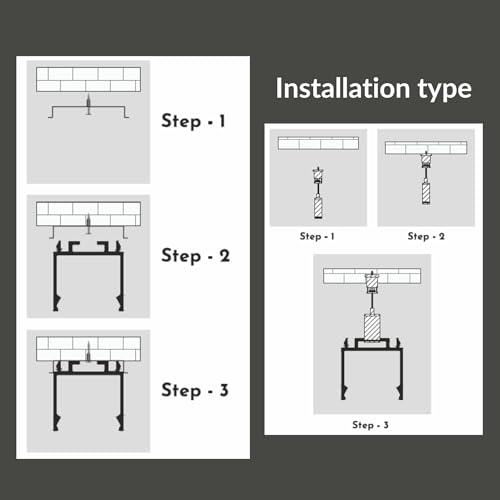 Step - 1

Step - 2

Step - 3

Installation type

Step - 1

Step - 2

Step - 3