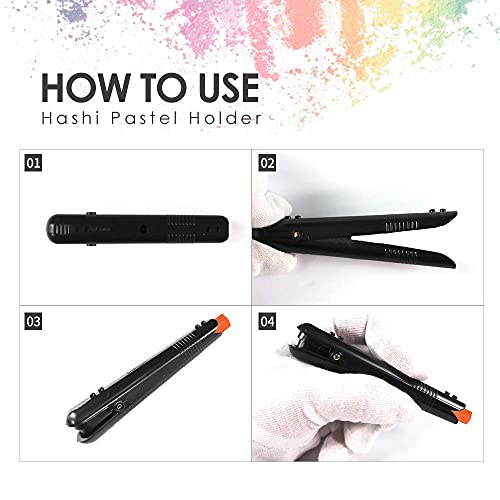 HOW TO USE
Hashi Pastel Holder

01

02

03

04