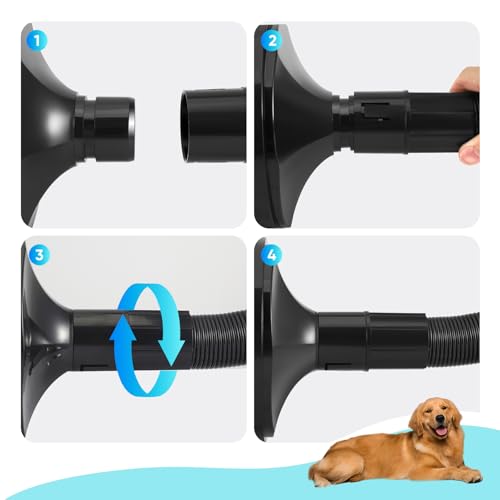 1

2

3

4