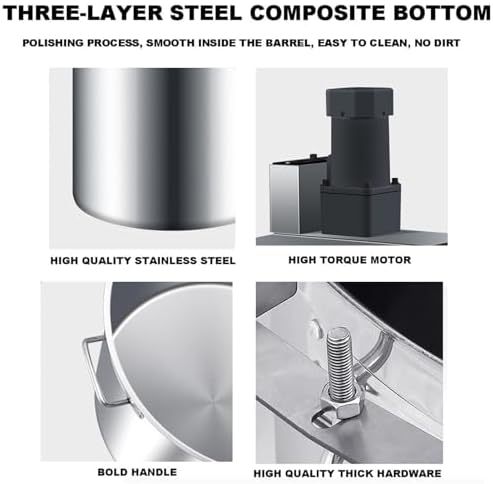 THREE-LAYER STEEL COMPOSITE BOTTOM

POLISHING PROCESS, SMOOTH INSIDE THE BARREL, EASY TO CLEAN, NO DIRT

HIGH QUALITY STAINLESS STEEL

HIGH TORQUE MOTOR

BOLD HANDLE

HIGH QUALITY THICK HARDWARE