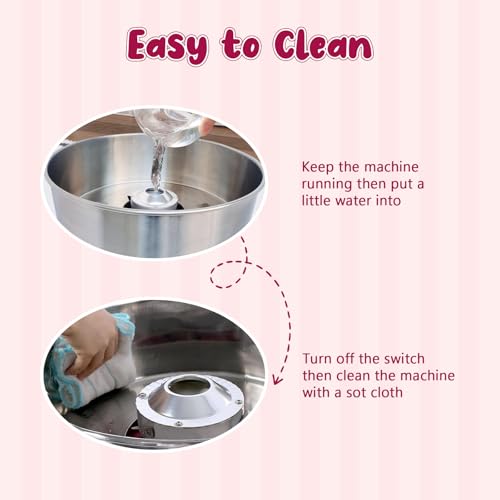 Easy to Clean

Keep the machine running then put a little water into

Turn off the switch then clean the machine with a sot cloth