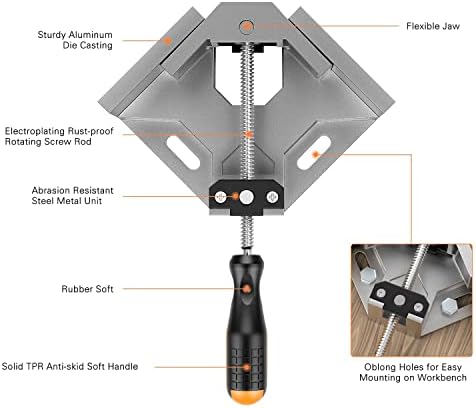 Sturdy Aluminum Die Casting

Flexible Jaw

Electroplating Rust-proof Rotating Screw Rod

Abrasion Resistant Steel Metal Unit

Rubber Soft

Solid TPR Anti-skid Soft Handle

Oblong Holes for Easy Mounting on Workbench