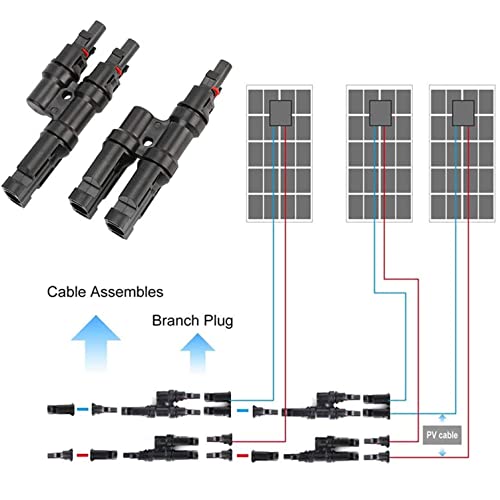 Cable Assembles

Branch Plug

PV cable