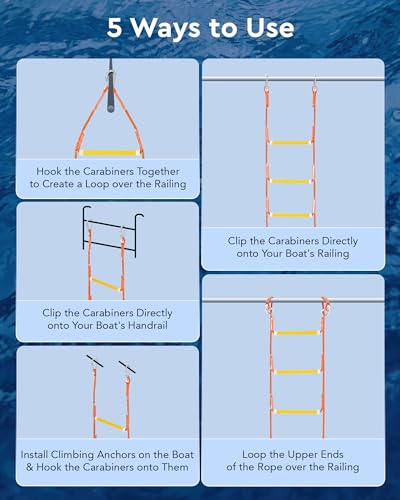 5 Ways to Use

Hook the Carabiners Together to Create a Loop over the Railing

Clip the Carabiners Directly onto Your Boat's Handrail

Install Climbing Anchors on the Boat & Hook the Carabiners onto Them

Clip the Carabiners Directly onto Your Boat's Railing

Loop the Upper Ends of the Rope over the Railing