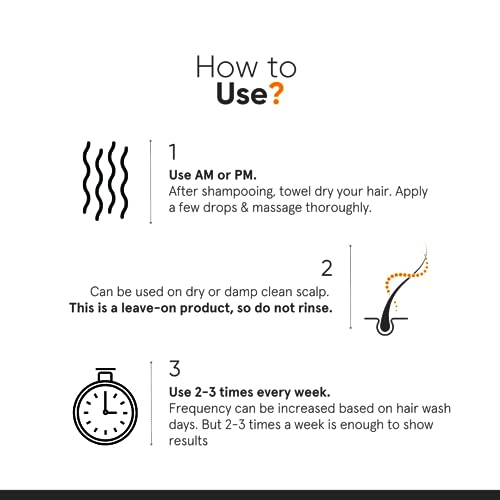 How to
Use?

1
Use AM or PM.
After shampooing, towel dry your hair. Apply a few drops & massage thoroughly.

2
Can be used on dry or damp clean scalp.
This is a leave-on product, so do not rinse.

3
Use 2-3 times every week.
Frequency can be increased based on hair wash days. But 2-3 times a week is enough to show results