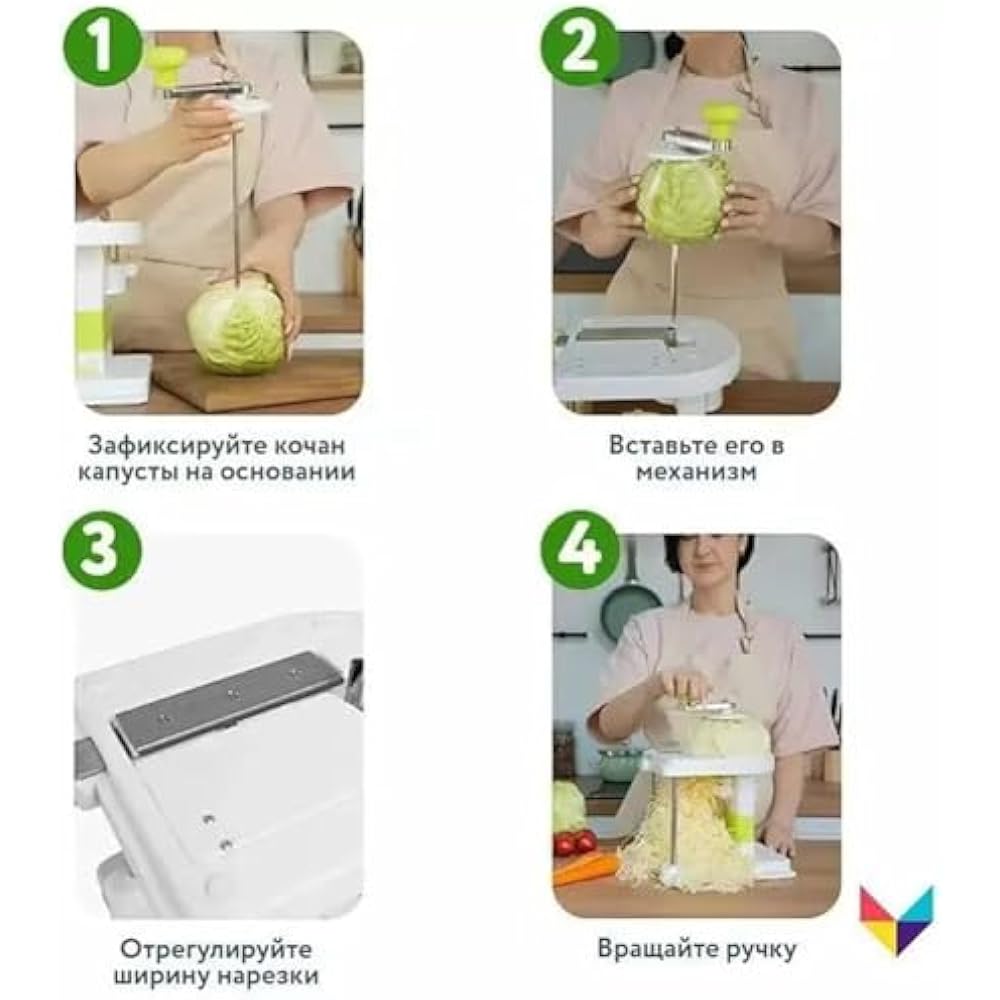 1

Зафиксируйте кочан капусты на основании

2

Вставьте его в механизм

3

Отрегулируйте ширину нарезки

4

Вращайте ручку