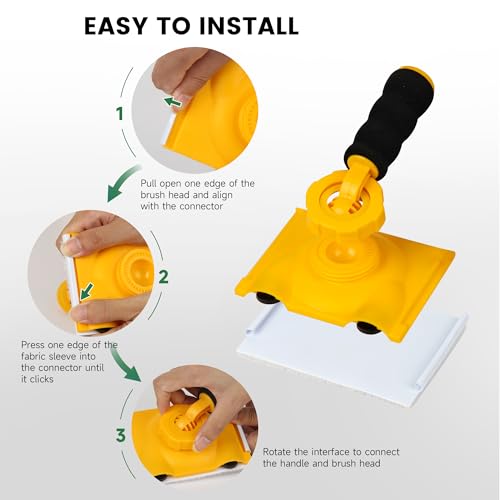 EASY TO INSTALL

1

Pull open one edge of the brush head and align with the connector

2

Press one edge of the fabric sleeve into the connector until it clicks

3

Rotate the interface to connect the handle and brush head