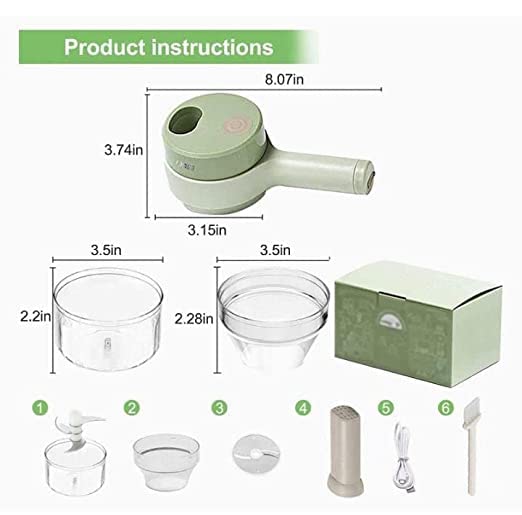 Product instructions

8.07in

3.74in

3.15in

3.5in

3.5in

2.2in

2.28in

1

2

3

4

5

6