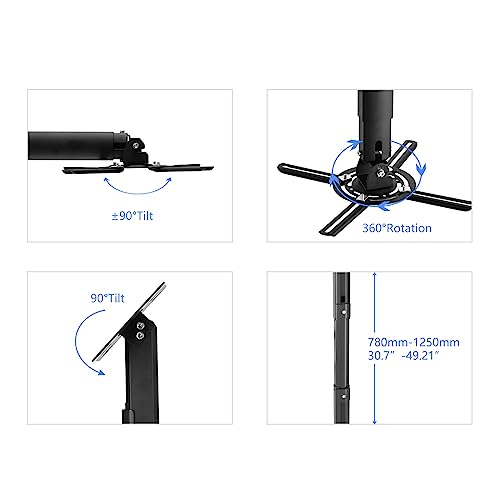 ±90°Tilt

360°Rotation

90°Tilt

780mm-1250mm
30.7" -49.21"