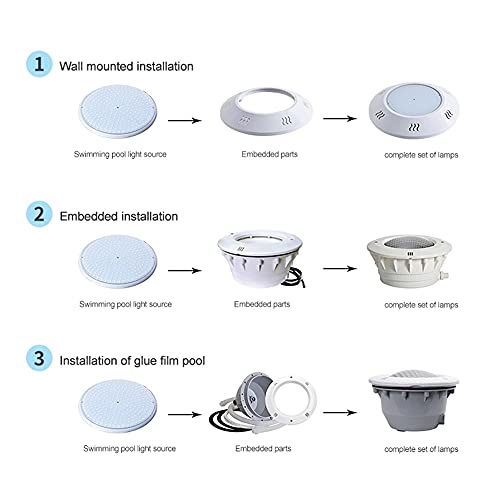 1 Wall mounted installation

Swimming pool light source

Embedded parts

complete set of lamps

2 Embedded installation

Swimming pool light source

Embedded parts

complete set of lamps

3 Installation of glue film pool

Swimming pool light source

Embedded parts

complete set of lamps