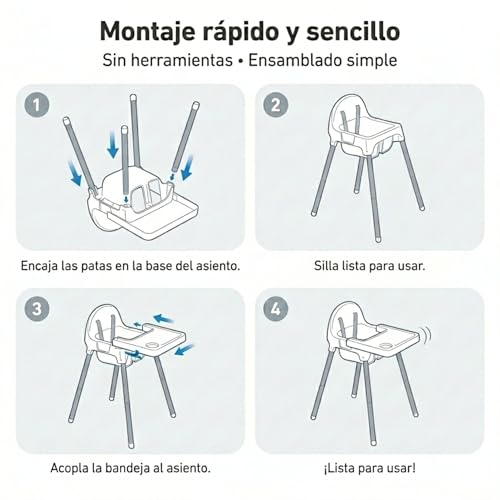 Montaje rápido y sencillo
Sin herramientas • Ensamblado simple

1
Encaja las patas en la base del asiento.

2
Silla lista para usar.

3
Acopla la bandeja al asiento.

4
¡Lista para usar!