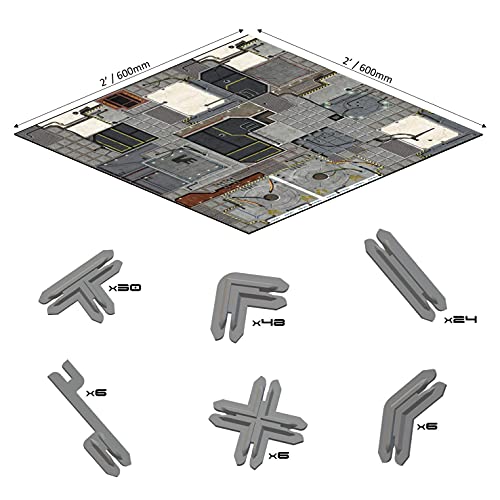 2' / 600mm

2' / 600mm

x30

x48

x24

x6

x6

x6