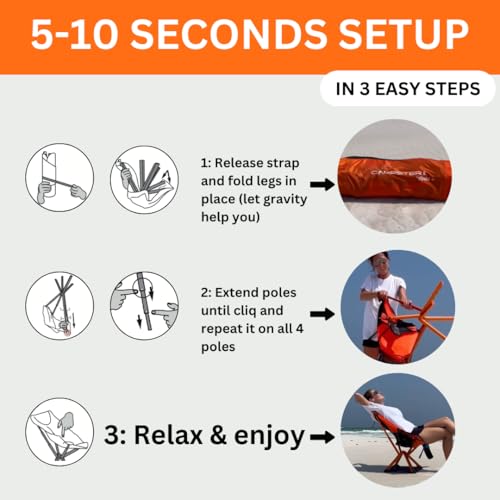 5-10 SECONDS SETUP

IN 3 EASY STEPS

1: Release strap and fold legs in place (let gravity help you)

CAMPSTER

2: Extend poles until cliq and repeat it on all 4 poles

3: Relax & enjoy