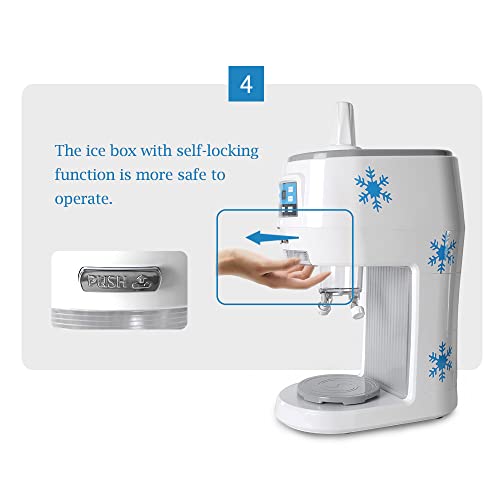 4

The ice box with self-locking function is more safe to operate.

PUSH