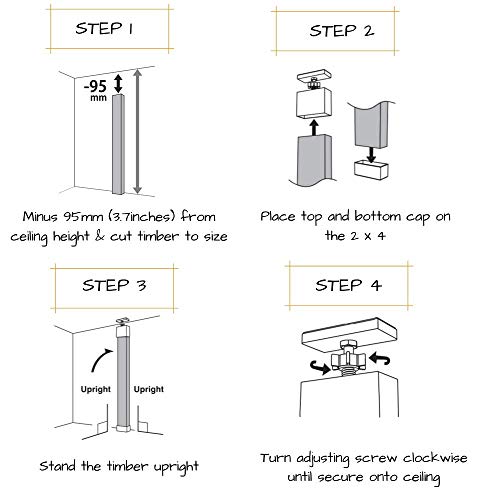 STEP 1

-95 mm

Minus 95mm (3.7inches) from ceiling height & cut timber to size

STEP 2

Place top and bottom cap on the 2 x 4

STEP 3

Upright

Upright

Stand the timber upright

STEP 4

Turn adjusting screw clockwise until secure onto ceiling