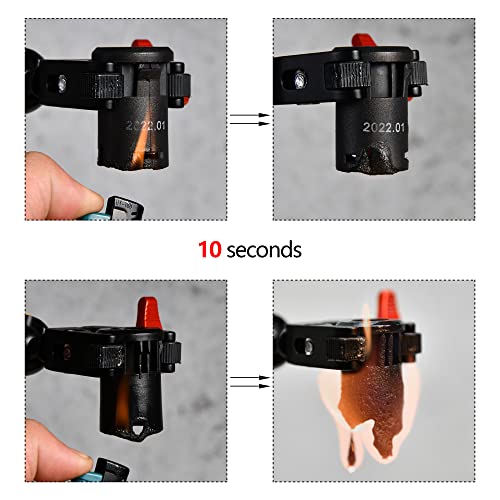 2022.01

2022.01

10 seconds