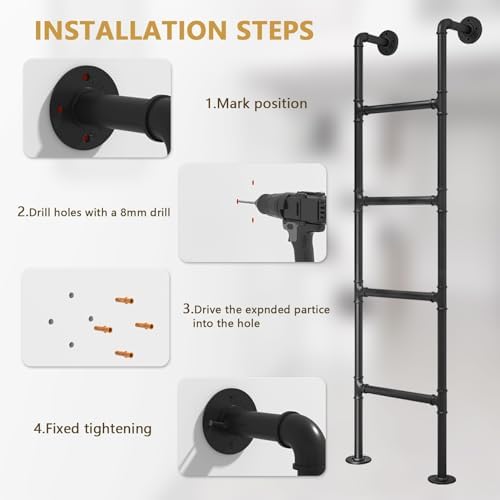 INSTALLATION STEPS

1.Mark position

2.Drill holes with a 8mm drill

3.Drive the expnded partice into the hole

4.Fixed tightening