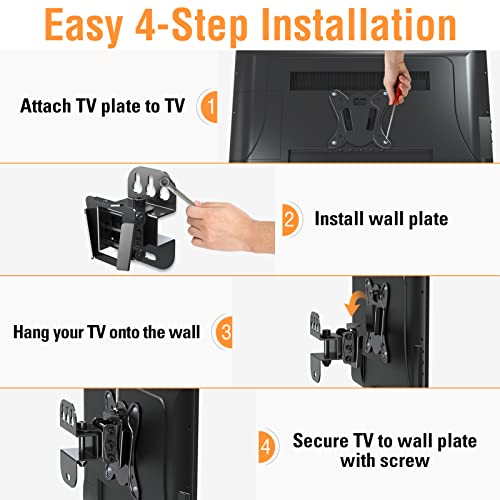 Easy 4-Step Installation

Attach TV plate to TV 1

2 Install wall plate

Hang your TV onto the wall 3

4 Secure TV to wall plate with screw