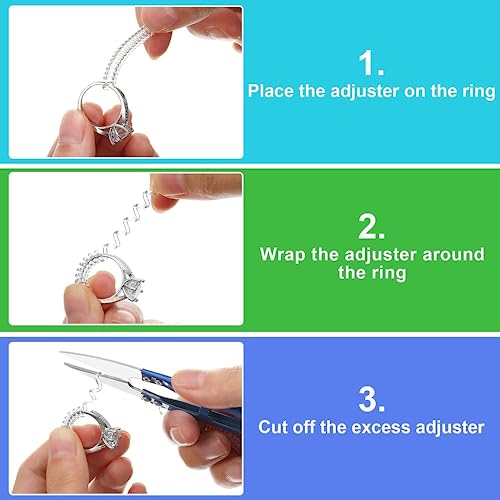 1.
Place the adjuster on the ring

2.
Wrap the adjuster around the ring

3.
Cut off the excess adjuster