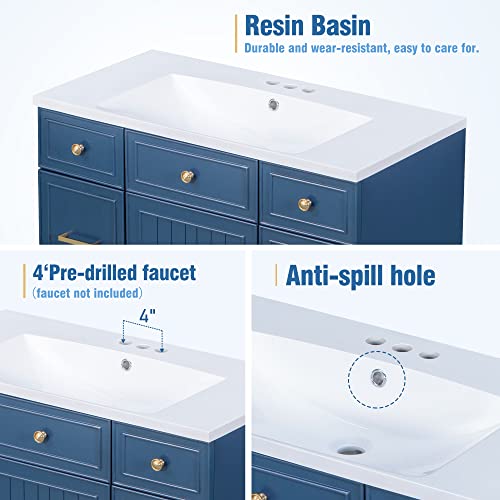 Resin Basin
Durable and wear-resistant, easy to care for.

4‘Pre-drilled faucet
(faucet not included)

4"

Anti-spill hole