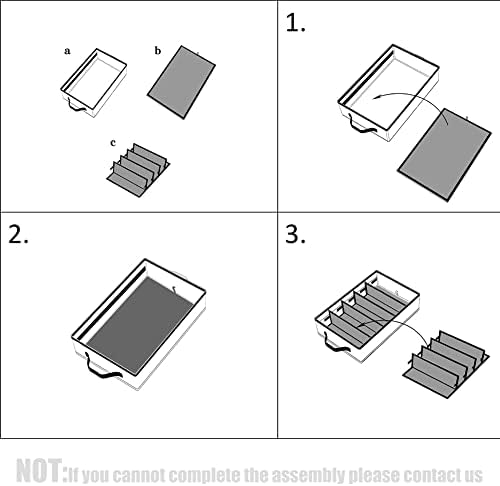 a

b

c

1.

2.

3.

NOT:If you cannot complete the assembly please contact us