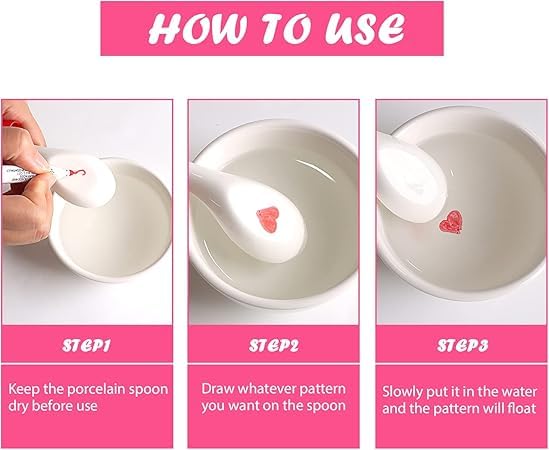 HOW TO USE

STEP1

Keep the porcelain spoon dry before use

STEP2

Draw whatever pattern you want on the spoon

STEP3

Slowly put it in the water and the pattern will float