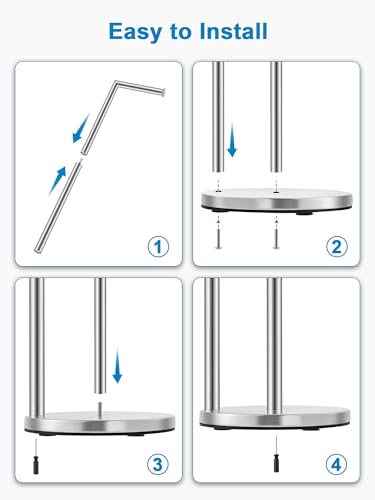 Easy to Install

1

2

3

4