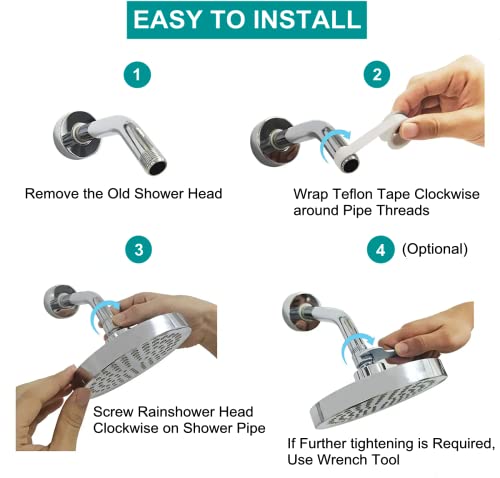 EASY TO INSTALL

1

Remove the Old Shower Head

2

Wrap Teflon Tape Clockwise around Pipe Threads

3

Screw Rainshower Head Clockwise on Shower Pipe

4 (Optional)

If Further tightening is Required, Use Wrench Tool