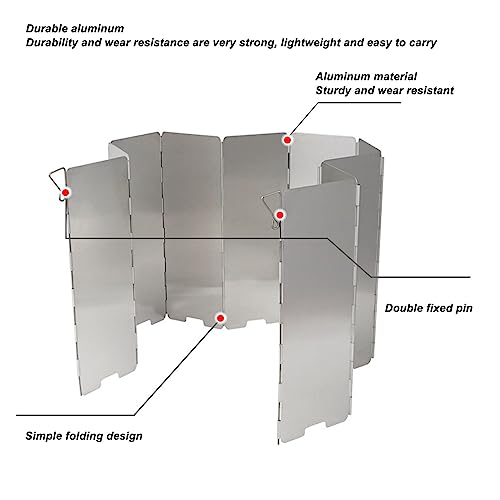 Durable aluminum
Durability and wear resistance are very strong, lightweight and easy to carry

Aluminum material
Sturdy and wear resistant

Double fixed pin

Simple folding design